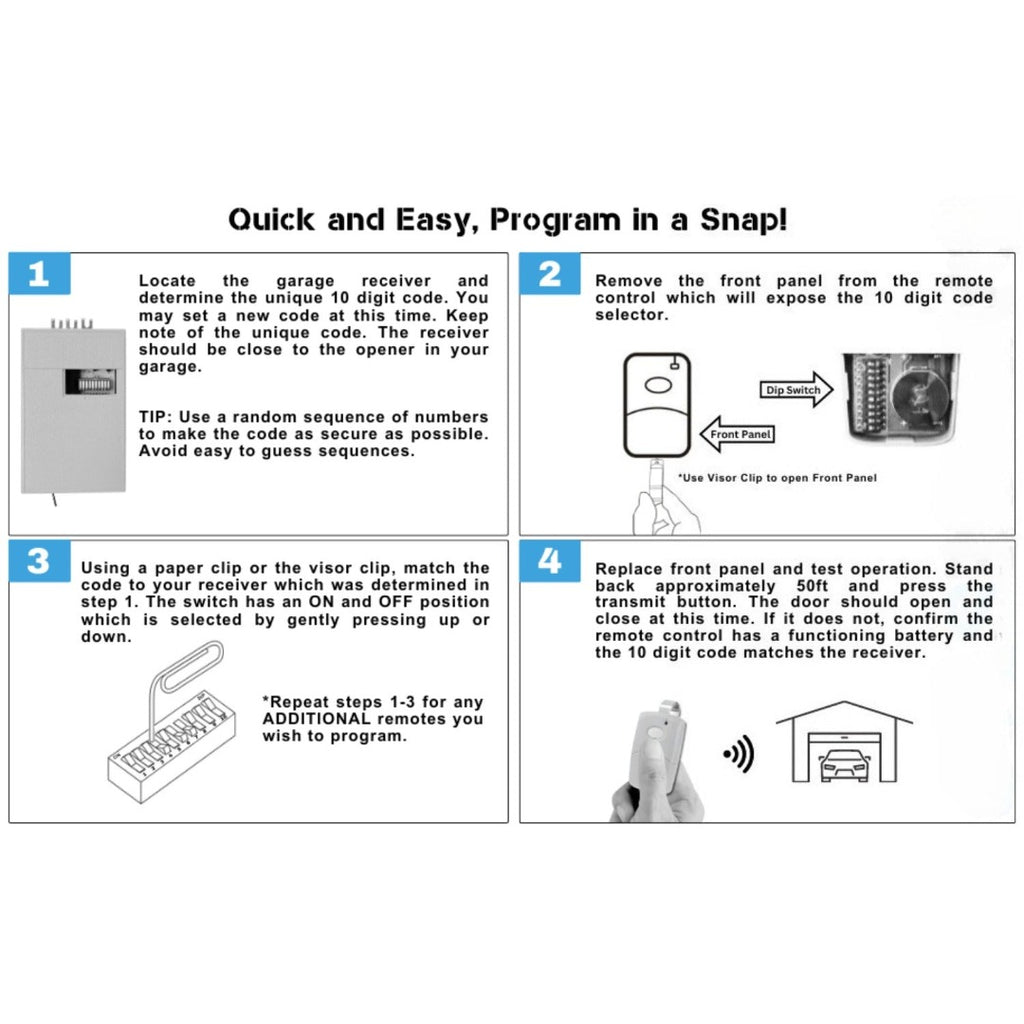 Quick and Easy, Program in a Snap!

1

Locate the garage receiver and determine the unique 10 digit code. You may set a new code at this time. Keep note of the unique code. The receiver should be close to the opener in your garage.

TIP: Use a random sequence of numbers to make the code as secure as possible. Avoid easy to guess sequences.

2

Remove the front panel from the remote control which will expose the 10 digit code selector.

Dip Switch

Front Panel

*Use Visor Clip to open Front Panel

3

Using a paper clip or the visor clip, match the code to your receiver which was determined in step 1. The switch has an ON and OFF position which is selected by gently pressing up or down.

*Repeat steps 1-3 for any ADDITIONAL remotes you wish to program.

4

Replace front panel and test operation. Stand back approximately 50ft and press the transmit button. The door should open and close at this time. If it does not, confirm the remote control has a functioning battery and the 10 digit code matches the receiver.