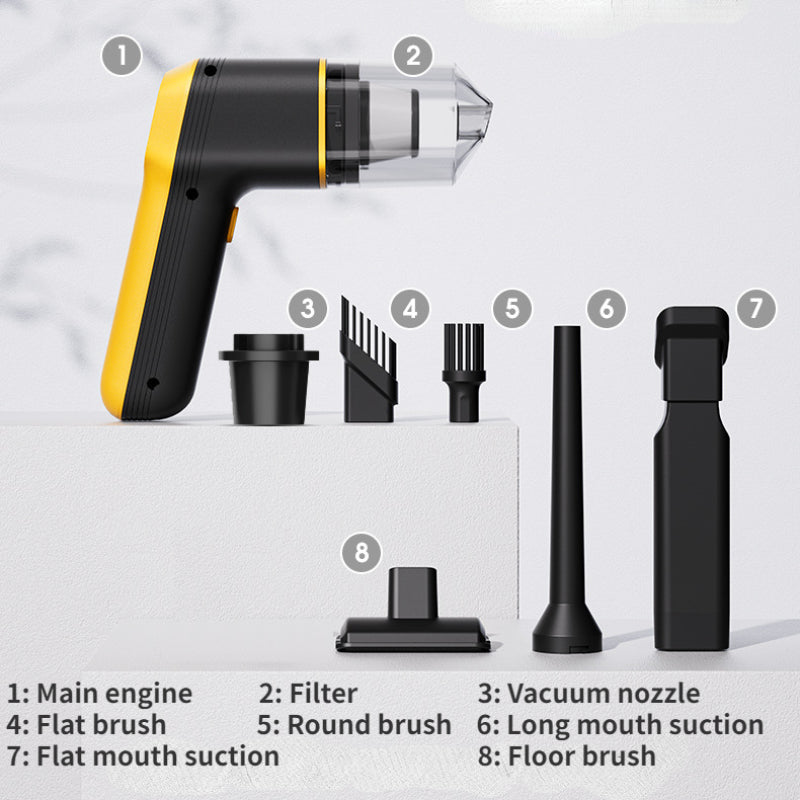 1
2
3
4
5
6
7
8

1: Main engine
2: Filter
3: Vacuum nozzle
4: Flat brush
5: Round brush
6: Long mouth suction
7: Flat mouth suction
8: Floor brush